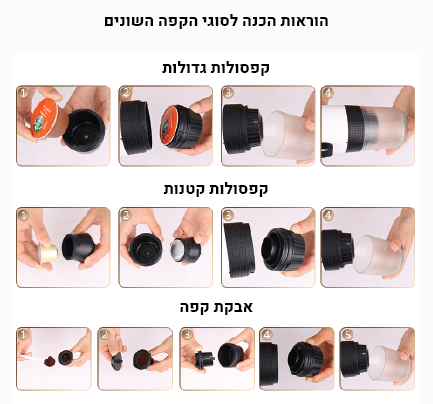 הוראות הכנה לסוגי הקפה השונים

קפסולות גדולות

1 2 3 4

קפסולות קטנות

1 2 3 4

אבקת קפה

1 2 3 4 5